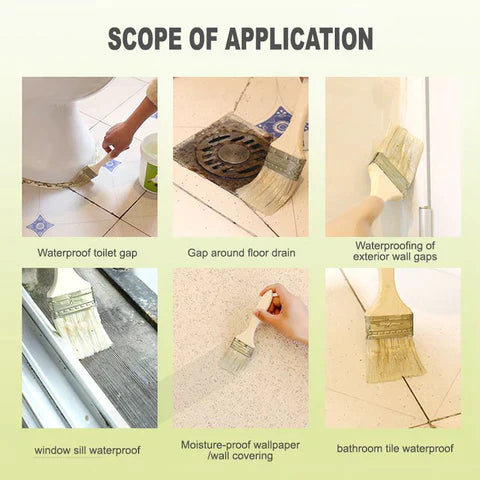 SCOPE OF APPLICATION

Waterproof toilet gap

Gap around floor drain

Waterproofing of exterior wall gaps

window sill waterproof

Moisture-proof wallpaper /wall covering

bathroom tile waterproof