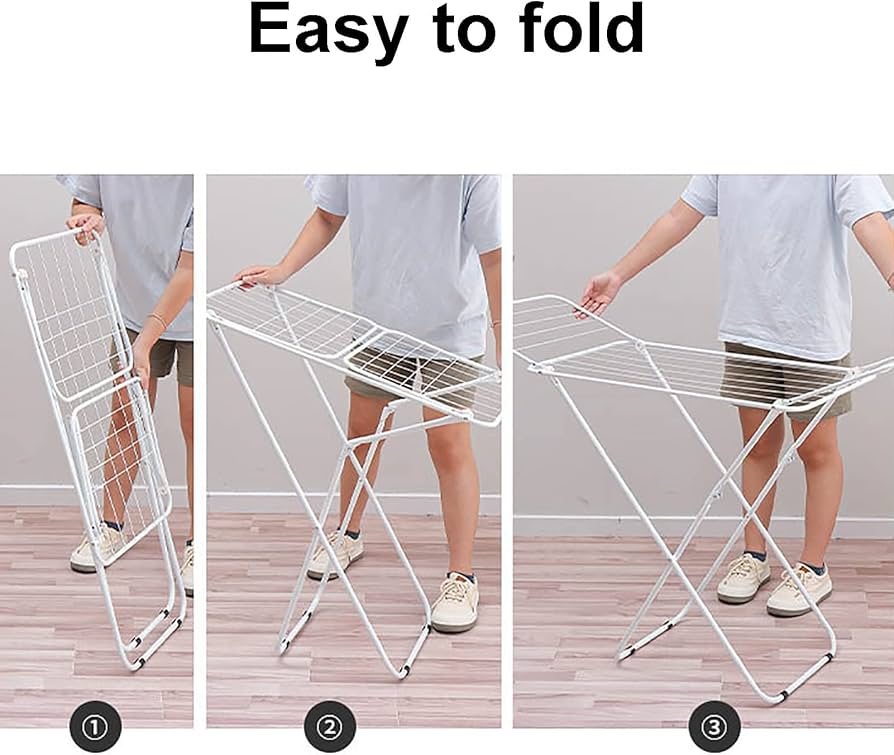 Easy to fold

①

②

③