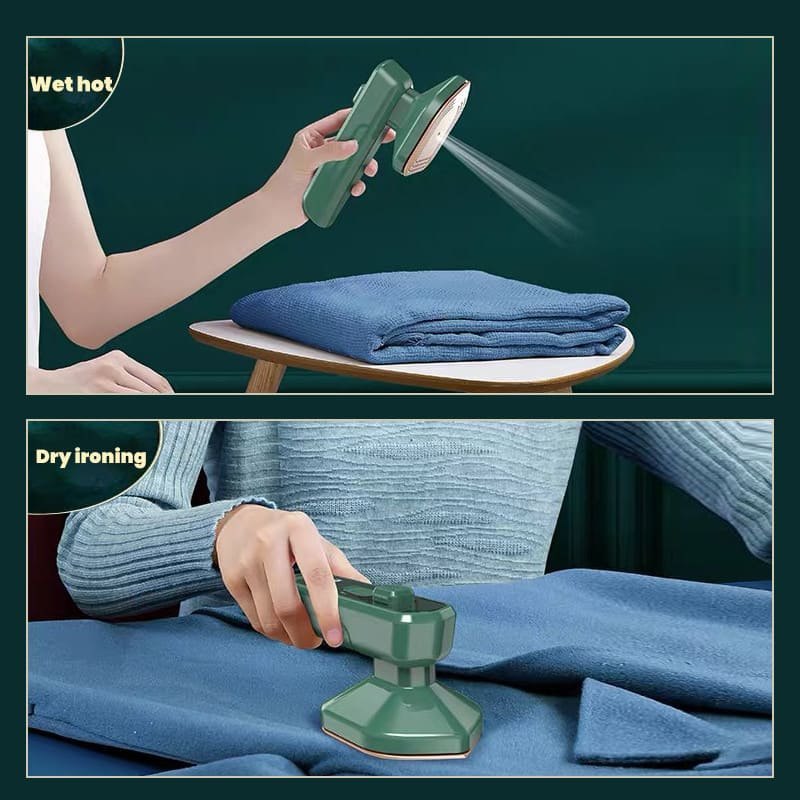 Wet hot

Dry ironing