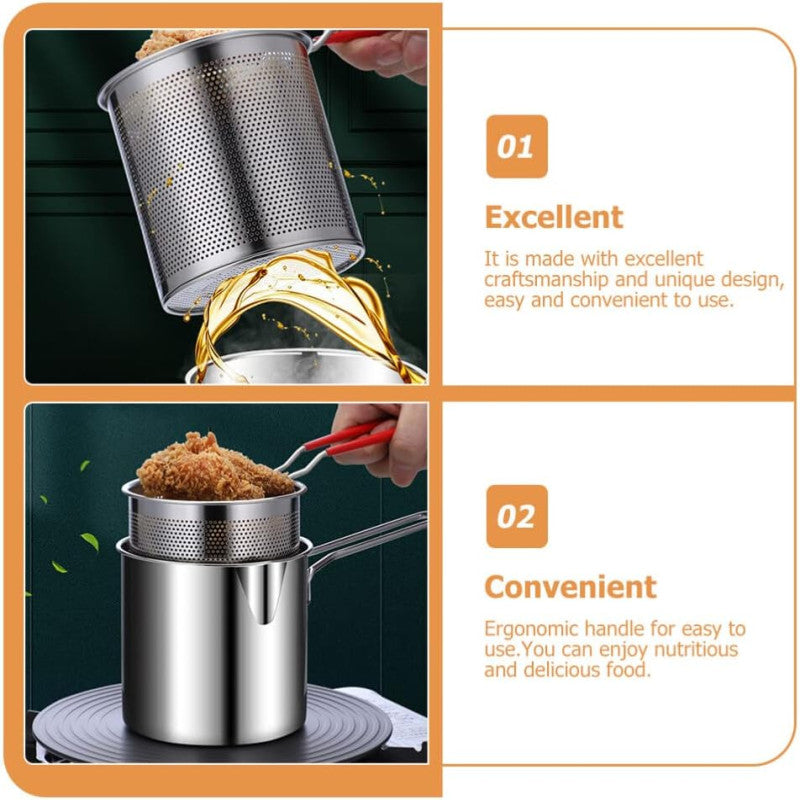 01

Excellent

It is made with excellent craftsmanship and unique design, easy and convenient to use.

02

Convenient

Ergonomic handle for easy to use.You can enjoy nutritious and delicious food.