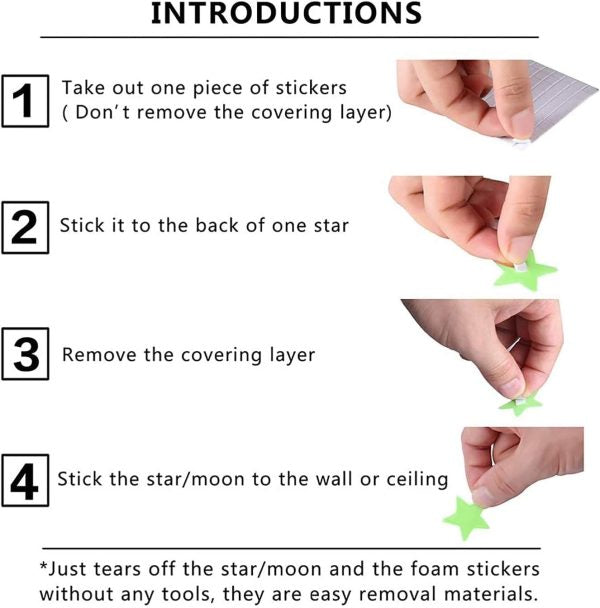 INTRODUCTIONS

1 Take out one piece of stickers ( Don't remove the covering layer)

2 Stick it to the back of one star

3 Remove the covering layer

4 Stick the star/moon to the wall or ceiling

*Just tears off the star/moon and the foam stickers without any tools, they are easy removal materials.