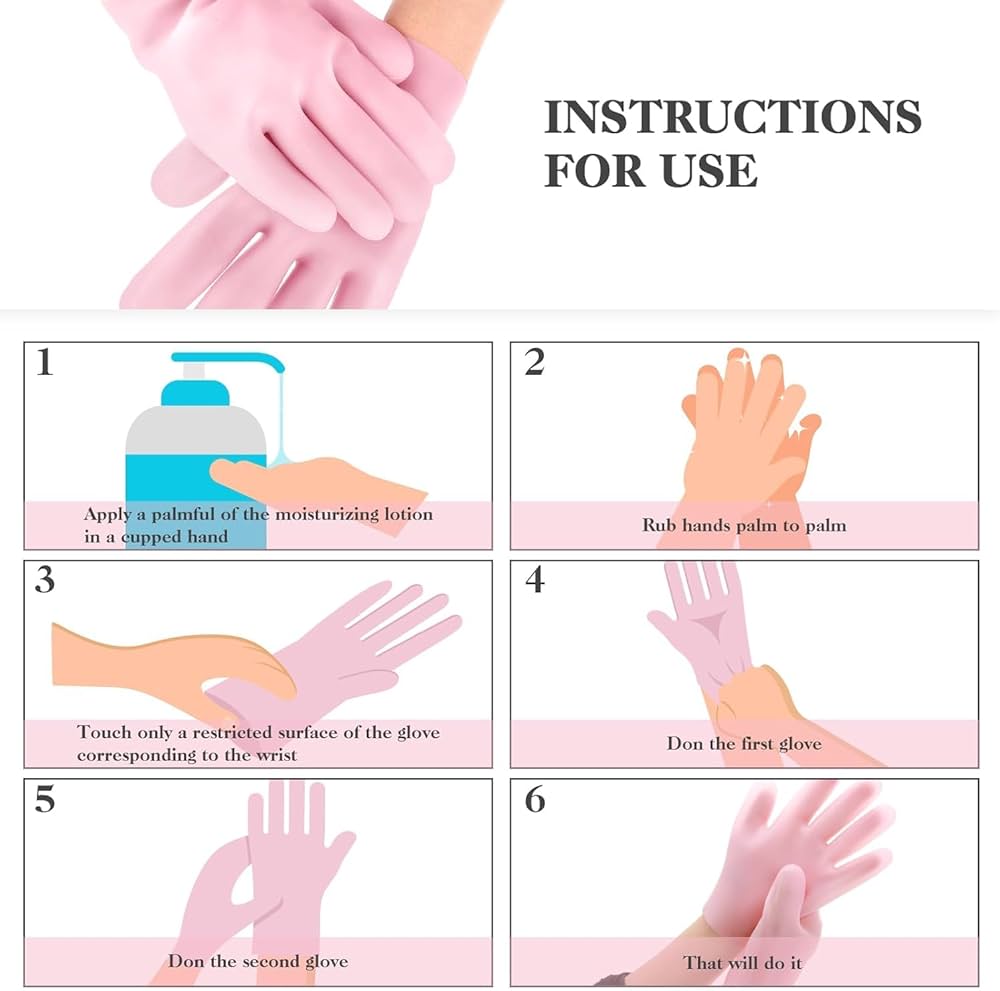 INSTRUCTIONS FOR USE

1

Apply a palmful of the moisturizing lotion in a cupped hand

2

Rub hands palm to palm

3

Touch only a restricted surface of the glove corresponding to the wrist

4

Don the first glove

5

Don the second glove

6

That will do it