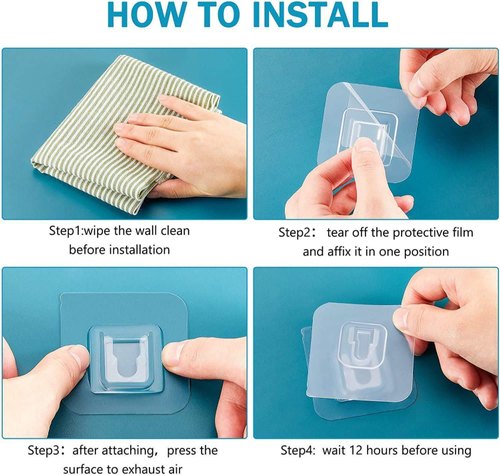 HOW TO INSTALL

Step1:wipe the wall clean before installation

Step2： tear off the protective film and affix it in one position

Step3：after attaching，press the surface to exhaust air

Step4: wait 12 hours before using