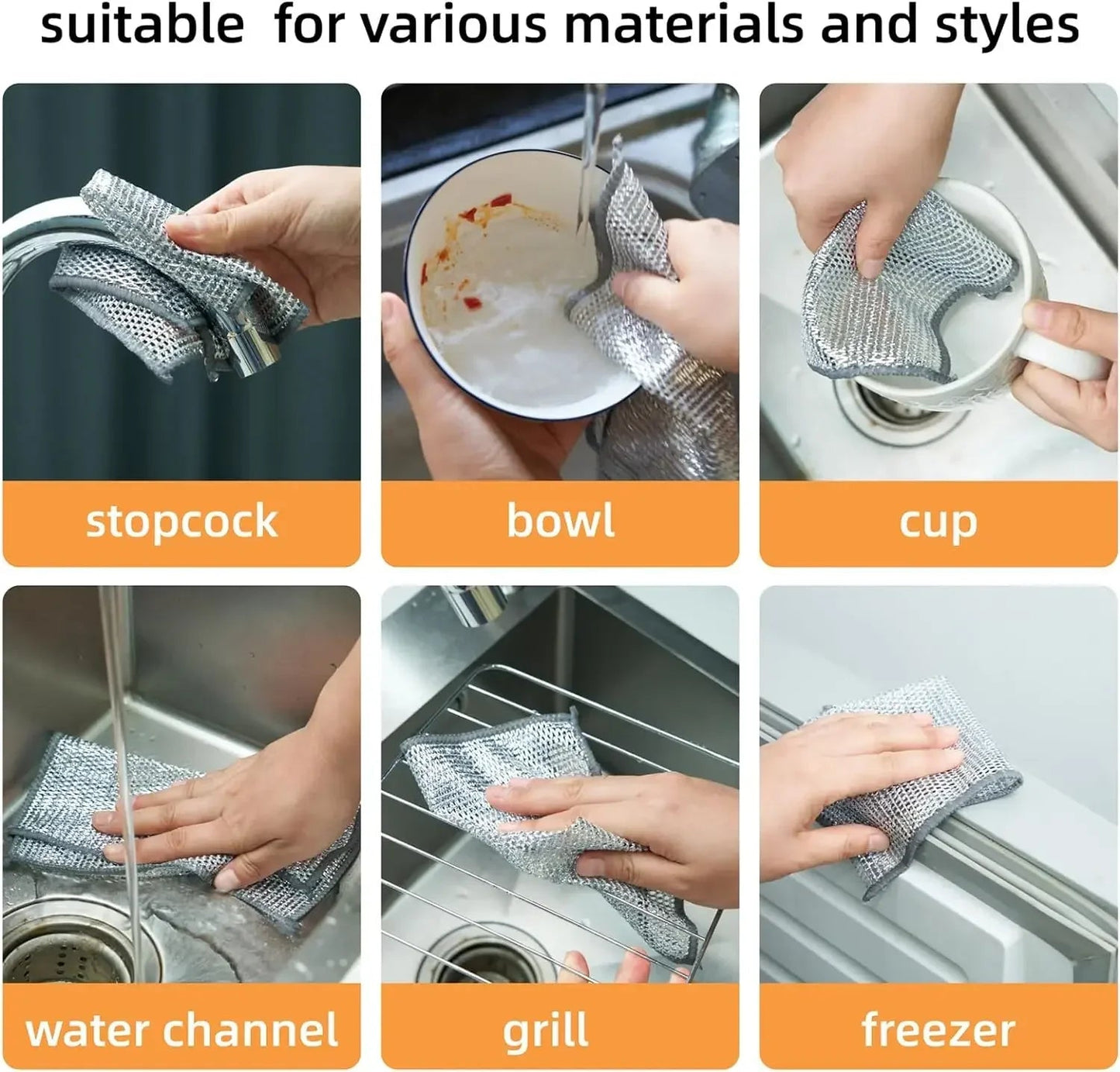 suitable for various materials and styles

stopcock

bowl

cup

water channel

grill

freezer