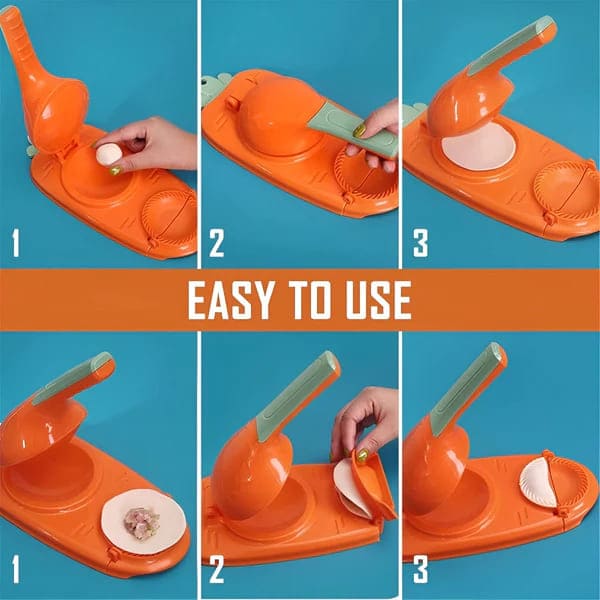 1

2

3

EASY TO USE

1

2

3