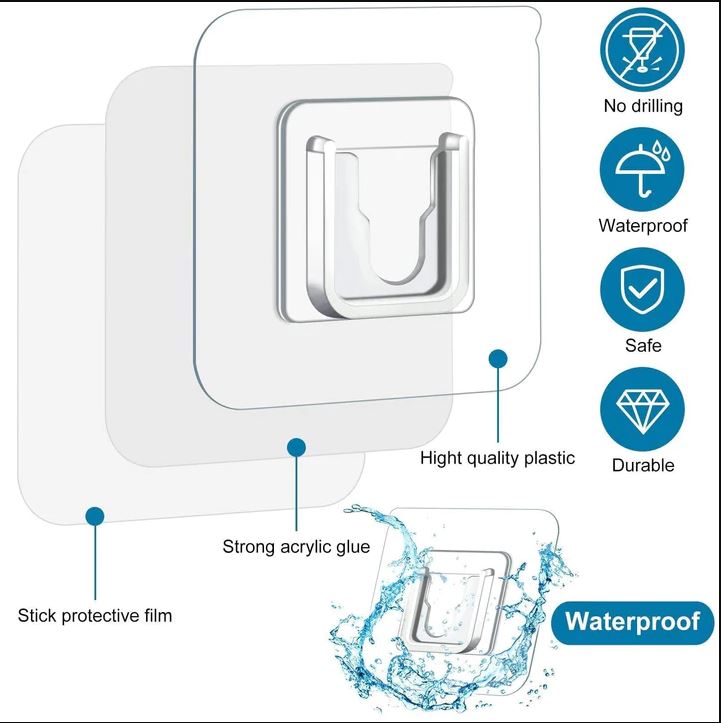 No drilling

Waterproof

Safe

Durable

Hight quality plastic

Strong acrylic glue

Stick protective film

Waterproof